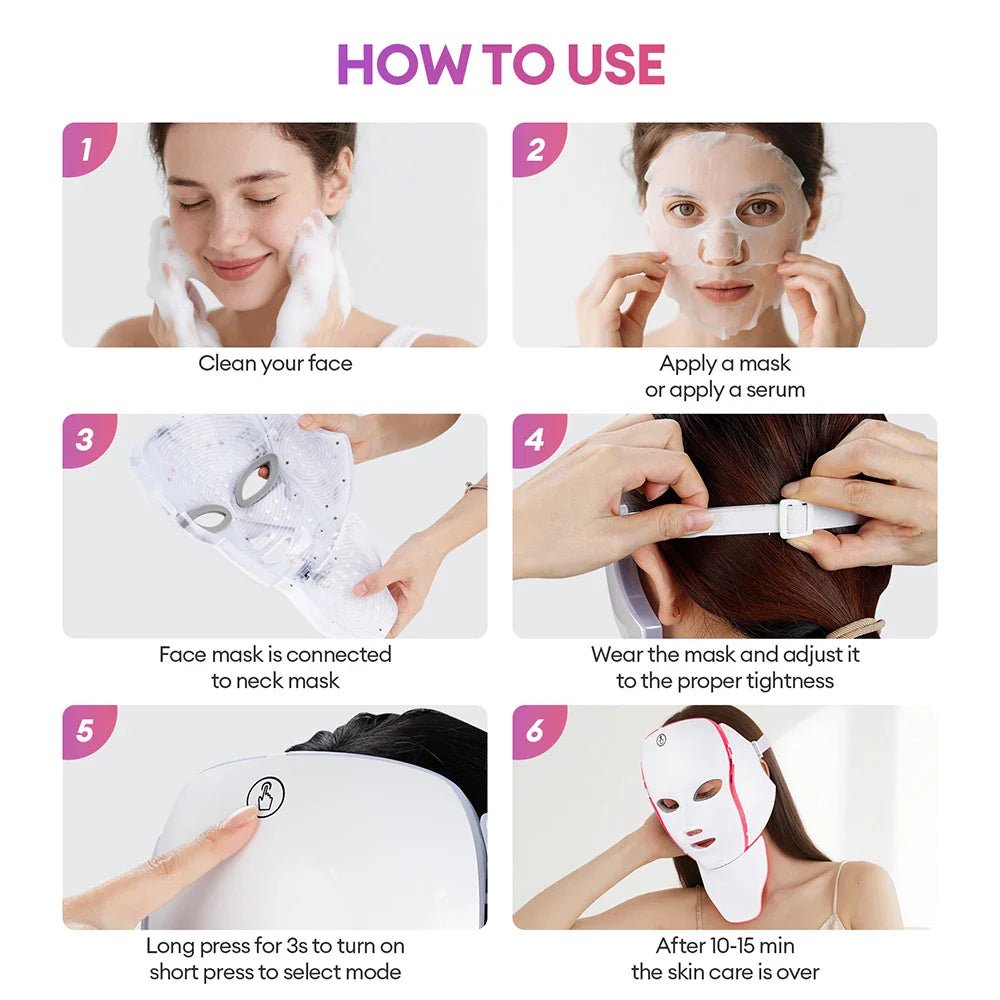 HOW TO USE

1

Clean your face

2

Apply a mask
or apply a serum

3

Face mask is connected
to neck mask

4

Wear the mask and adjust it
to the proper tightness

5

Long press for 3s to turn on
short press to select mode

6

After 10-15 min
the skin care is over